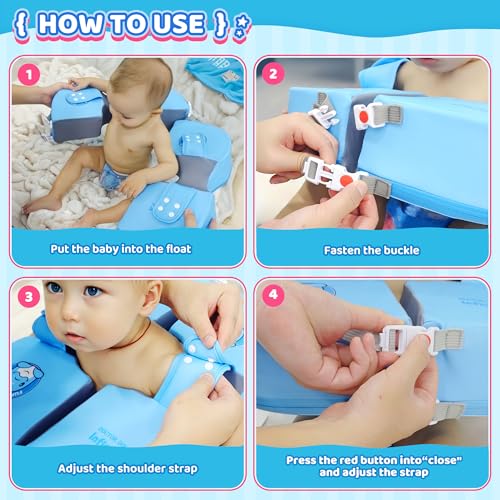 { HOW TO USE }

1

Put the baby into the float

2

Fasten the buckle

3

Adjust the shoulder strap

4

Press the red button into"close" and adjust the strap