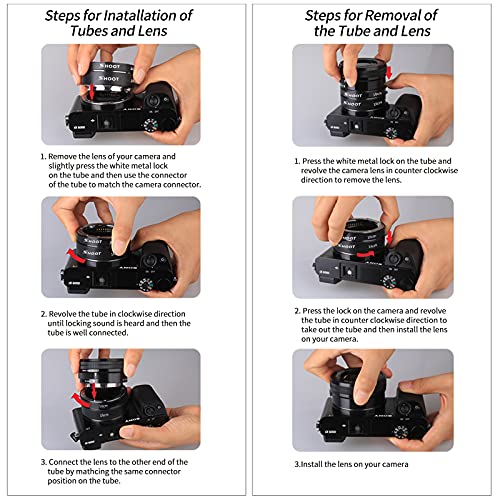 Steps for Inatallation of Tubes and Lens

SHOOT
SHOOT

1. Remove the lens of your camera and slightly press the white metal lock on the tube and then use the connector of the tube to match the camera connector.

SHOOT
SHOOT

2. Revolve the tube in clockwise direction until locking sound is heard and then the tube is well connected.

3. Connect the lens to the other end of the tube by mathcing the same connector position on the tube.

Steps for Removal of the Tube and Lens

SHOOT
SHOOT

1. Press the white metal lock on the tube and revolve the camera lens in counter clockwise direction to remove the lens.

2. Press the lock on the camera and revolve the tube in counter clockwise direction to take out the tube and then install the lens on your camera.

3.Install the lens on your camera