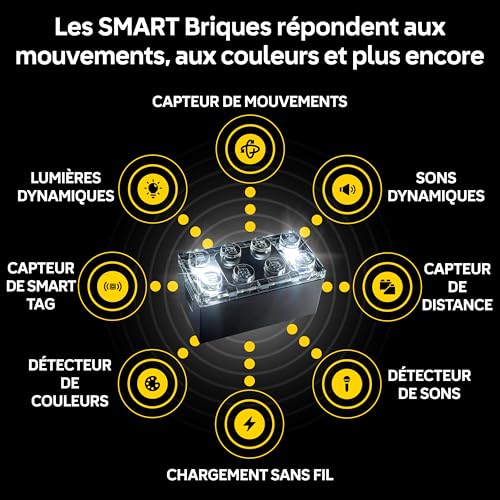 Les SMART Briques répondent aux mouvements, aux couleurs et plus encore

CAPTEUR DE MOUVEMENTS

LUMIÈRES DYNAMIQUES

SONS DYNAMIQUES

CAPTEUR DE SMART TAG

CAPTEUR DE DISTANCE

DÉTECTEUR DE COULEURS

DÉTECTEUR DE SONS

CHARGEMENT SANS FIL