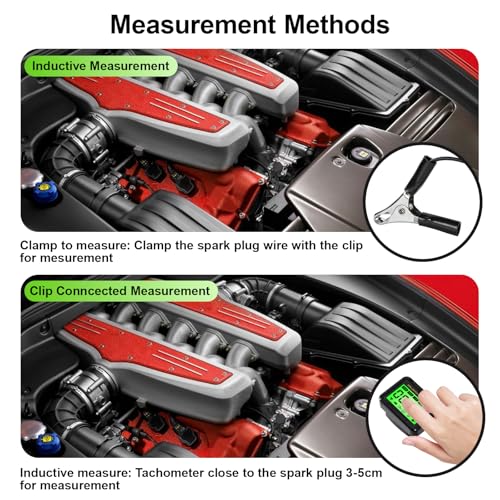 Measurement Methods

Inductive Measurement

Clamp to measure: Clamp the spark plug wire with the clip for mesurement

Clip Conncected Measurement

Inductive measure: Tachometer close to the spark plug 3-5cm for measurement