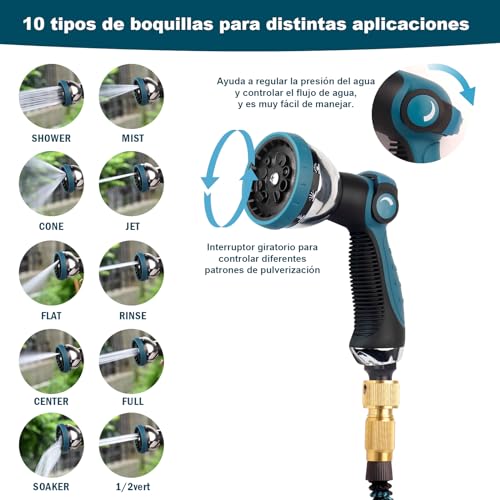 10 tipos de boquillas para distintas aplicaciones

SHOWER
MIST
CONE
JET
FLAT
RINSE
CENTER
FULL
SOAKER
1/2vert

Ayuda a regular la presión del agua y controlar el flujo de agua, y es muy fácil de manejar.

Interruptor giratorio para controlar diferentes patrones de pulverización