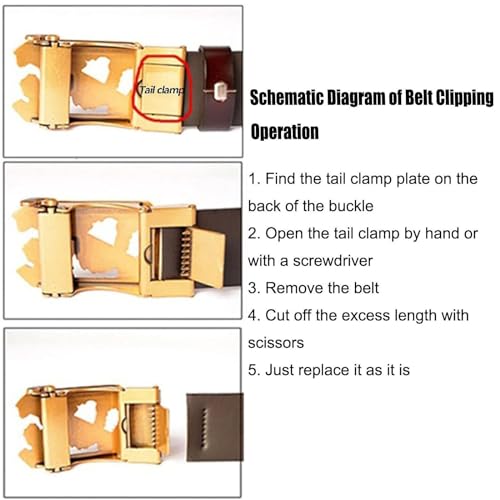 Tail clamp

Schematic Diagram of Belt Clipping Operation

1. Find the tail clamp plate on the back of the buckle
2. Open the tail clamp by hand or with a screwdriver
3. Remove the belt
4. Cut off the excess length with scissors
5. Just replace it as it is