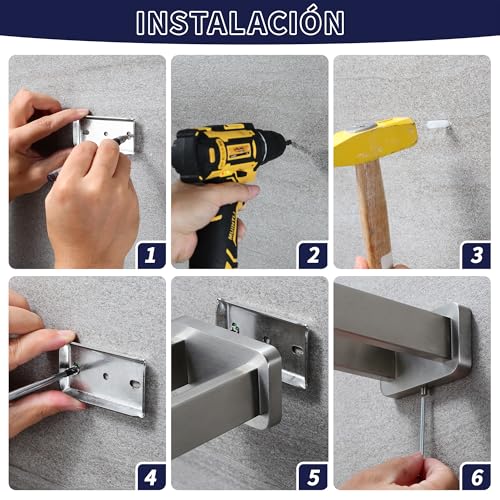 INSTALACIÓN

1

2

3

4

5

6