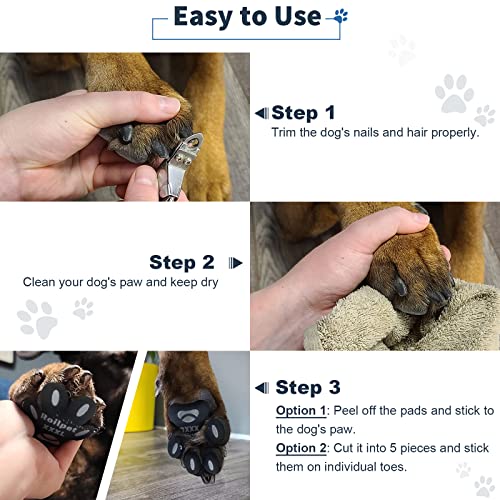 Easy to Use

Step 1
Trim the dog's nails and hair properly.

Step 2
Clean your dog's paw and keep dry

Roilpet
XXXL

XXXL

Step 3
Option 1: Peel off the pads and stick to the dog's paw.
Option 2: Cut it into 5 pieces and stick them on individual toes.