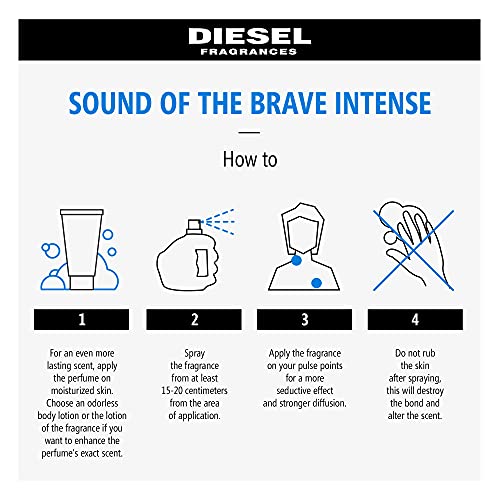 DIESEL
FRAGRANCES

SOUND OF THE BRAVE INTENSE

How to

1

For an even more lasting scent, apply the perfume on moisturized skin. Choose an odorless body lotion or the lotion of the fragrance if you want to enhance the perfume's exact scent.

2

Spray the fragrance from at least 15-20 centimeters from the area of application.

3

Apply the fragrance on your pulse points for a more seductive effect and stronger diffusion.

4

Do not rub the skin after spraying, this will destroy the bond and alter the scent.