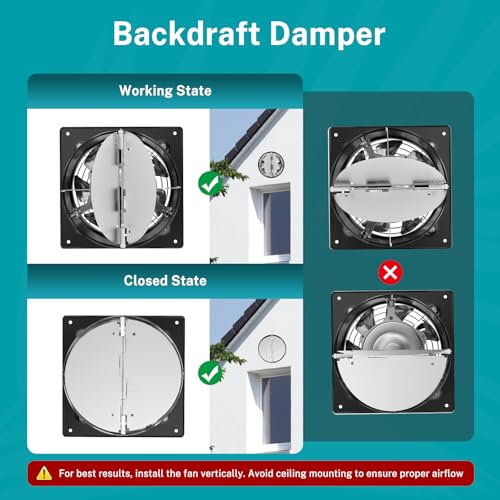 Backdraft Damper

Working State

Closed State

For best results, install the fan vertically. Avoid ceiling mounting to ensure proper airflow