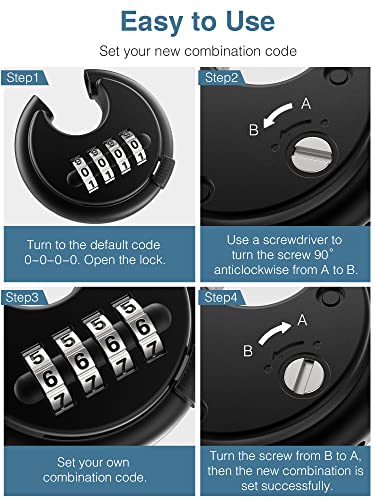 Easy to Use

Set your new combination code

Step1

9 9 9 9
0 0 0 0
1 1 1 1

Turn to the default code 0-0-0-0. Open the lock.

Step2

A
B

Use a screwdriver to turn the screw 90° anticlockwise from A to B.

Step3

5 5 5 5
6 6 6 6
7 7 7 7

Set your own combination code.

Step4

A
B

Turn the screw from B to A, then the new combination is set successfully.