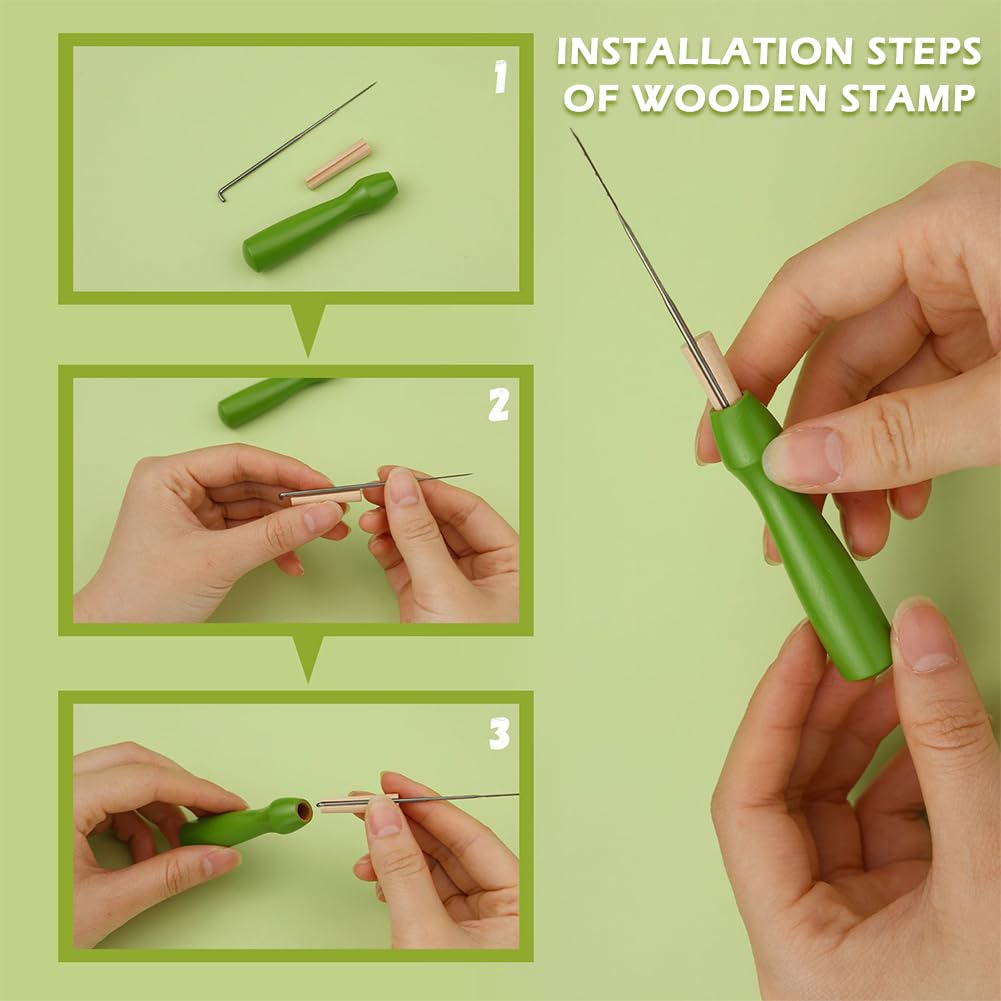 INSTALLATION STEPS OF WOODEN STAMP

1

2

3