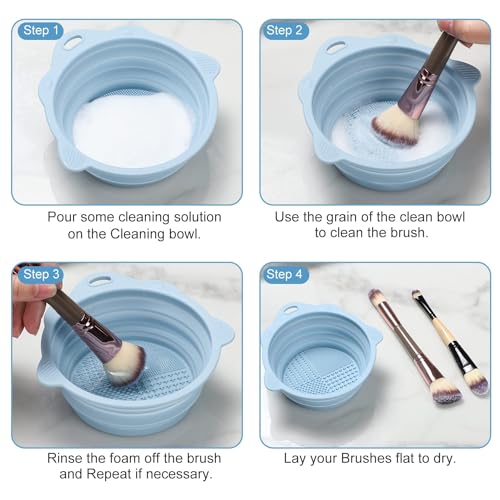 Step 1

Pour some cleaning solution on the Cleaning bowl.

Step 2

Use the grain of the clean bowl to clean the brush.

Step 3

Rinse the foam off the brush and Repeat if necessary.

Step 4

Lay your Brushes flat to dry.