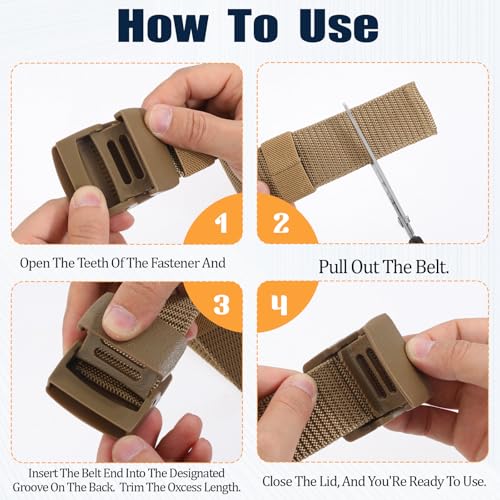 How To Use

1

2

Open The Teeth Of The Fastener And

Pull Out The Belt.

3

4

Insert The Belt End Into The Designated Groove On The Back. Trim The Oxcess Length.

Close The Lid, And You'Re Ready To Use.