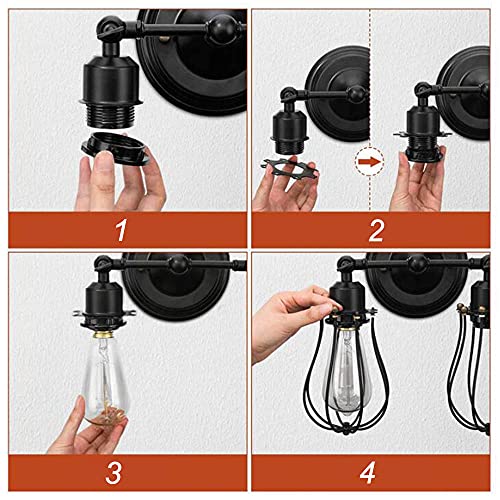 1

2

3

4