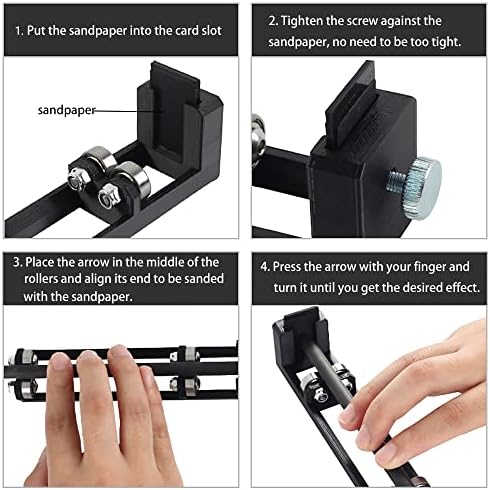 1. Put the sandpaper into the card slot

sandpaper

2. Tighten the screw against the sandpaper, no need to be too tight.

3. Place the arrow in the middle of the rollers and align its end to be sanded with the sandpaper.

4. Press the arrow with your finger and turn it until you get the desired effect.