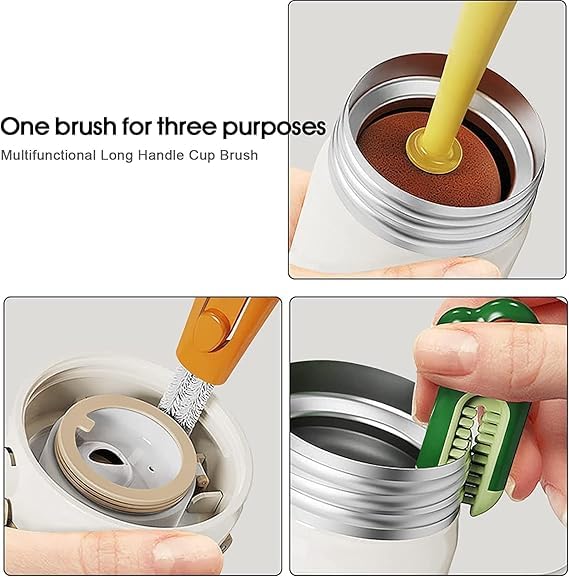 One brush for three purposes
Multifunctional Long Handle Cup Brush