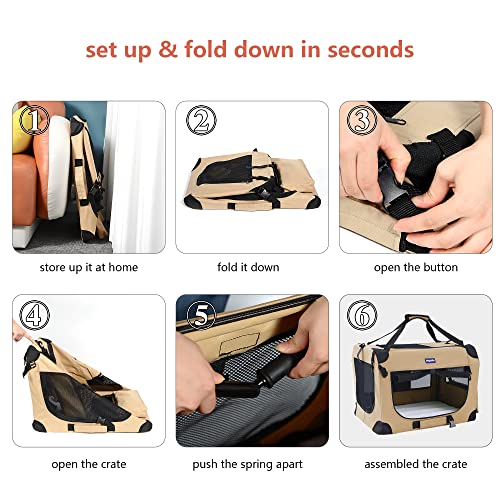 set up & fold down in seconds

1
store up it at home

2
fold it down

3
open the button

4
open the crate

5
push the spring apart

6
assembled the crate