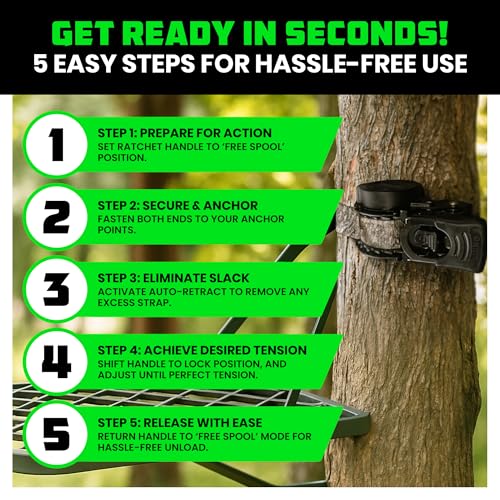 GET READY IN SECONDS!
5 EASY STEPS FOR HASSLE-FREE USE

1
STEP 1: PREPARE FOR ACTION
SET RATCHET HANDLE TO 'FREE SPOOL' POSITION.

2
STEP 2: SECURE & ANCHOR
FASTEN BOTH ENDS TO YOUR ANCHOR POINTS.

3
STEP 3: ELIMINATE SLACK
ACTIVATE AUTO-RETRACT TO REMOVE ANY EXCESS STRAP.

4
STEP 4: ACHIEVE DESIRED TENSION
SHIFT HANDLE TO LOCK POSITION, AND ADJUST UNTIL PERFECT TENSION.

5
STEP 5: RELEASE WITH EASE
RETURN HANDLE TO 'FREE SPOOL' MODE FOR HASSLE-FREE UNLOAD.