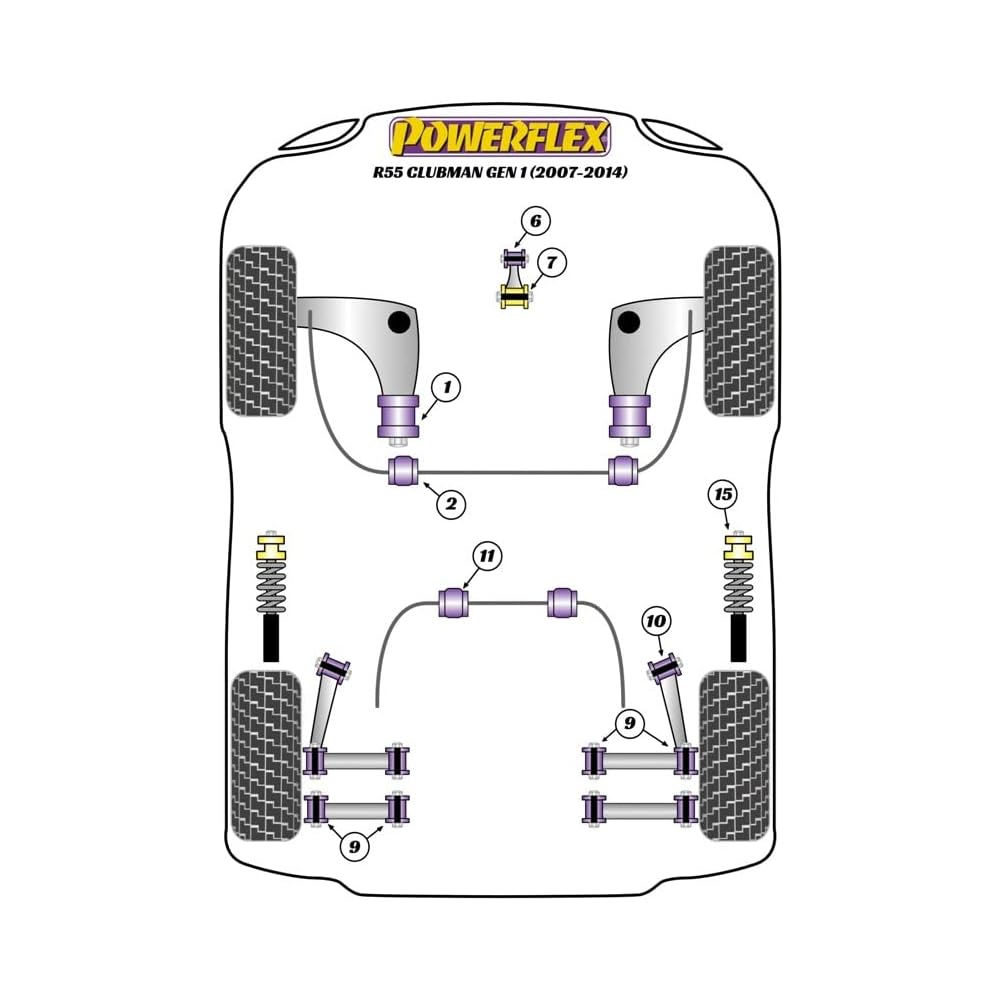 POWERFLEX
R55 CLUBMAN GEN 1 (2007-2014)

6
7
1
2
15
11
10
9
9