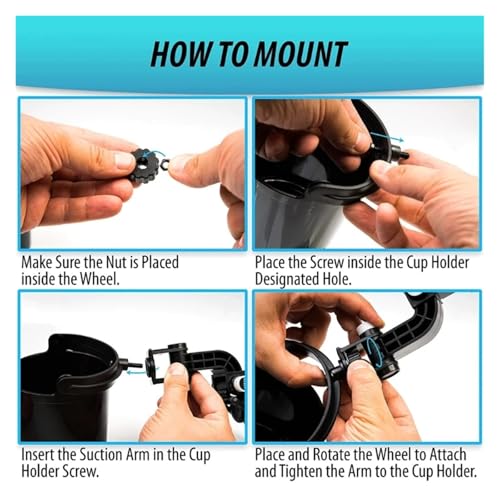 HOW TO MOUNT

Make Sure the Nut is Placed inside the Wheel.

Place the Screw inside the Cup Holder Designated Hole.

Insert the Suction Arm in the Cup Holder Screw.

Place and Rotate the Wheel to Attach and Tighten the Arm to the Cup Holder.