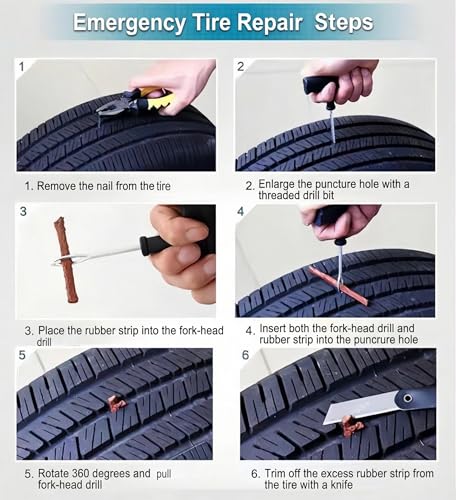 Emergency Tire Repair Steps

1

1. Remove the nail from the tire

2

2. Enlarge the puncture hole with a threaded drill bit

3

3. Place the rubber strip into the fork-head drill

4

4. Insert both the fork-head drill and rubber strip into the puncrure hole

5

5. Rotate 360 degrees and pull fork-head drill

6

6. Trim off the excess rubber strip from the tire with a knife