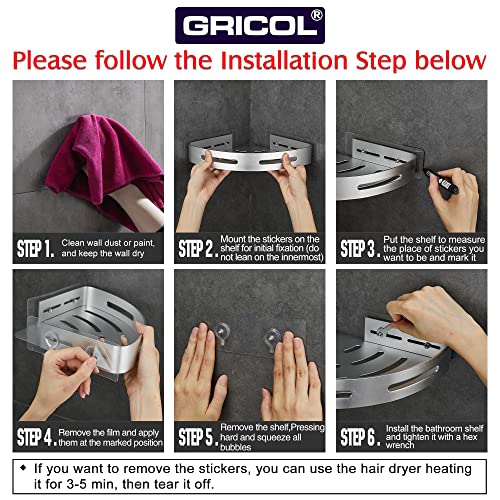 GRICOL®

Please follow the Installation Step below

STEP 1. Clean wall dust or paint, and keep the wall dry

STEP 2. Mount the stickers on the shelf for initial fixation (do not lean on the innermost)

STEP 3. Put the shelf to measure the place of stickers you want to be and mark it

STEP 4. Remove the film and apply them at the marked position

STEP 5. Remove the shelf,Pressing hard and squeeze all bubbles

STEP 6. Install the bathroom shelf and tighten it with a hex wrench

◆ If you want to remove the stickers, you can use the hair dryer heating it for 3-5 min, then tear it off.