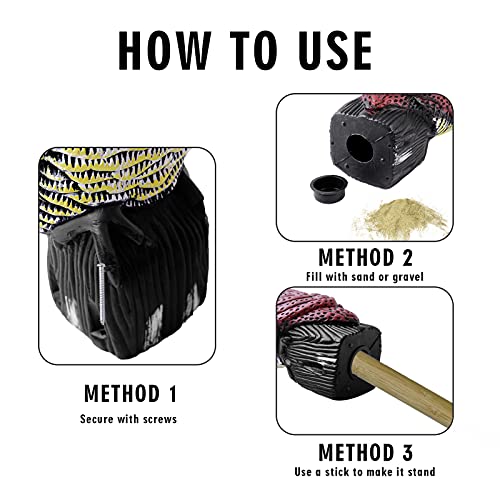 HOW TO USE

METHOD 1
Secure with screws

METHOD 2
Fill with sand or gravel

METHOD 3
Use a stick to make it stand