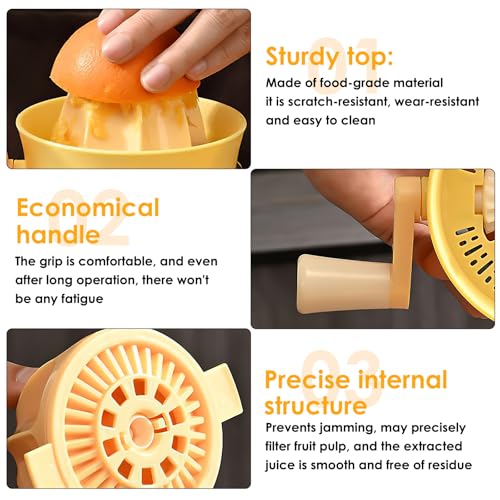 01
Sturdy top:
Made of food-grade material it is scratch-resistant, wear-resistant and easy to clean

02
Economical handle
The grip is comfortable, and even after long operation, there won't be any fatigue

03
Precise internal structure
Prevents jamming, may precisely filter fruit pulp, and the extracted juice is smooth and free of residue