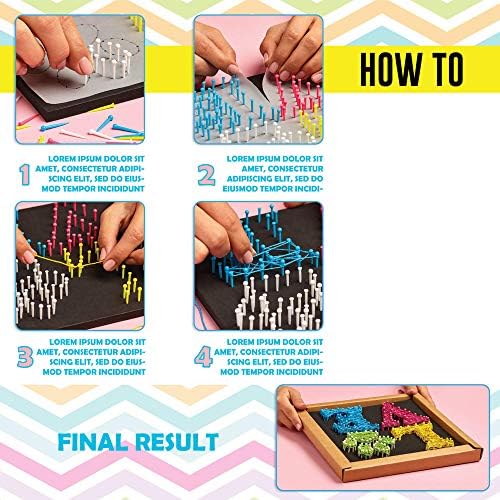 HOW TO

1 LOREM IPSUM DOLOR SIT AMET, CONSECTETUR ADIPISCING ELIT, SED DO EIUSMOD TEMPOR INCIDIDUNT

2 LOREM IPSUM DOLOR SIT AMET, CONSECTETUR ADIPISCING ELIT, SED DO EIUSMOD TEMPOR INCIDI-

3 LOREM IPSUM DOLOR SIT AMET, CONSECTETUR ADIPISCING ELIT, SED DO EIUSMOD TEMPOR INCIDIDUNT

4 LOREM IPSUM DOLOR SIT AMET, CONSECTETUR ADIPISCING ELIT, SED DO EIUSMOD TEMPOR INCIDIDUNT

FINAL RESULT