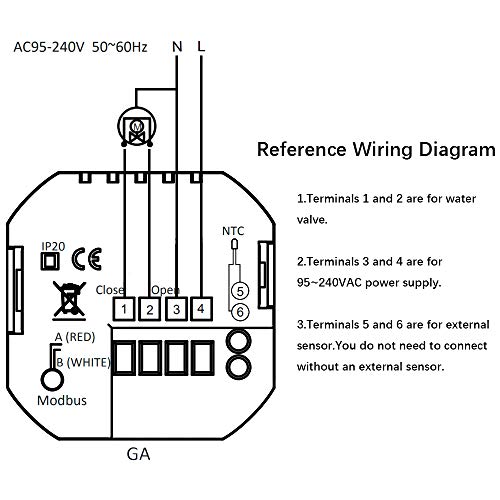 AC95-240V 50~60Hz

N L

M

IP20

CE

NTC

Close Open

1 2 3 4

5

6

A (RED)

B (WHITE)

Modbus

GA

Reference Wiring Diagram

1.Terminals 1 and 2 are for water valve.

2.Terminals 3 and 4 are for 95~240VAC power supply.

3.Terminals 5 and 6 are for external sensor.You do not need to connect without an external sensor.