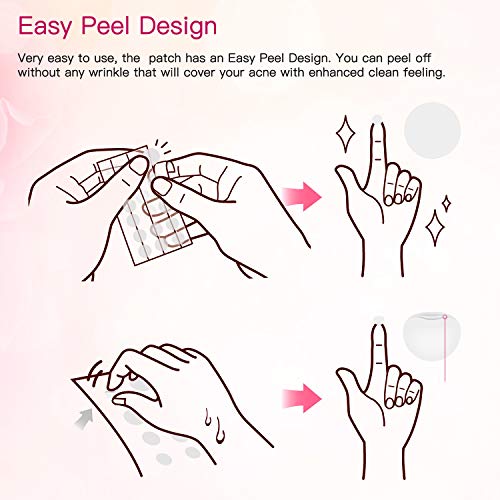 Easy Peel Design

Very easy to use, the  patch has an Easy Peel Design. You can peel off without any wrinkle that will cover your acne with enhanced clean feeling.