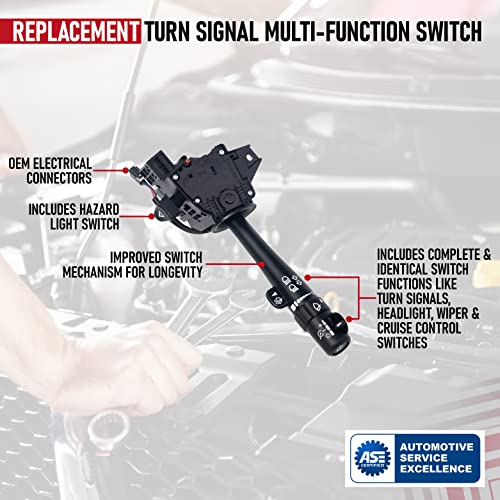 REPLACEMENT TURN SIGNAL MULTI-FUNCTION SWITCH

OEM ELECTRICAL CONNECTORS

INCLUDES HAZARD LIGHT SWITCH

IMPROVED SWITCH MECHANISM FOR LONGEVITY

INCLUDES COMPLETE & IDENTICAL SWITCH FUNCTIONS LIKE TURN SIGNALS, HEADLIGHT, WIPER & CRUISE CONTROL SWITCHES

ASE CERTIFIED

AUTOMOTIVE SERVICE EXCELLENCE