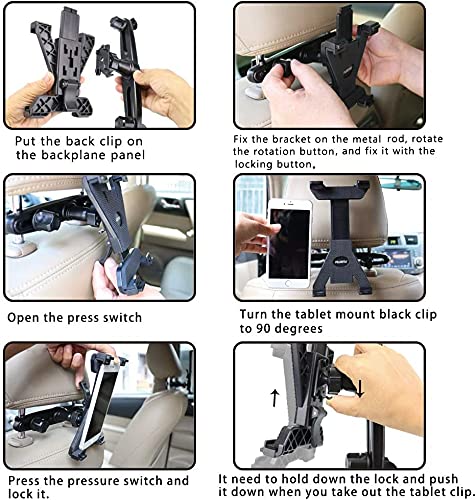 Put the back clip on the backplane panel

Fix the bracket on the metal rod, rotate the rotation button, and fix it with the locking button,

Open the press switch

Turn the tablet mount black clip to 90 degrees

Press the pressure switch and lock it.

It need to hold down the lock and push it down when you take out the tablet clip.