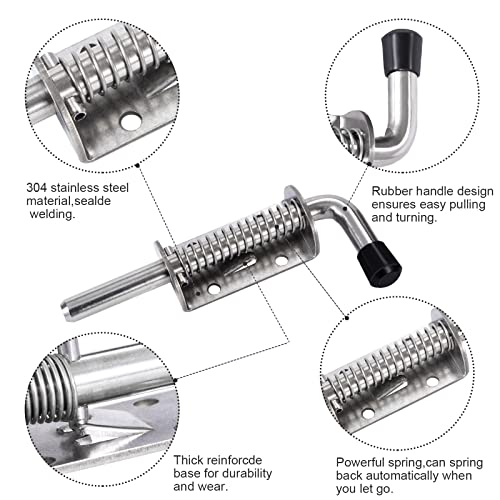 304 stainless steel material,sealde welding.

Rubber handle design ensures easy pulling and turning.

Thick reinforcde base for durability and wear.

Powerful spring,can spring back automatically when you let go.