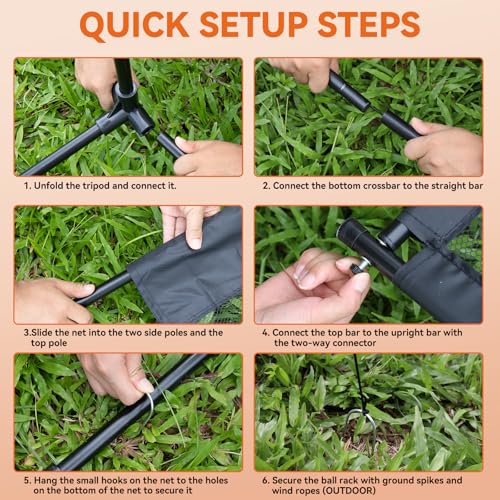 QUICK SETUP STEPS

1. Unfold the tripod and connect it.

2. Connect the bottom crossbar to the straight bar

3.Slide the net into the two side poles and the top pole

4. Connect the top bar to the upright bar with the two-way connector

5. Hang the small hooks on the net to the holes on the bottom of the net to secure it

6. Secure the ball rack with ground spikes and wind ropes (OUTDOOR)