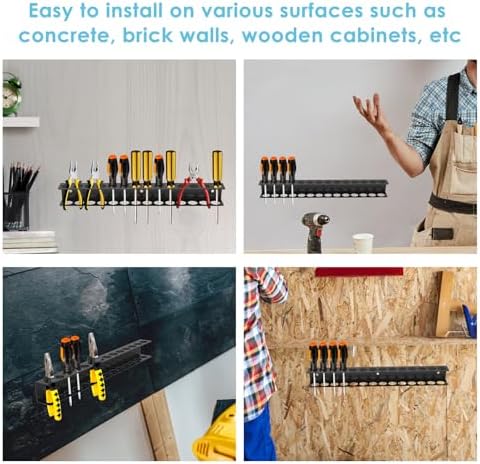 Easy to install on various surfaces such as concrete, brick walls, wooden cabinets, etc