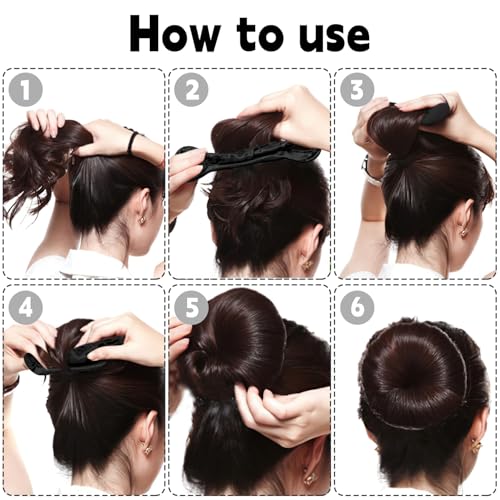 How to use

1

2

3

4

5

6