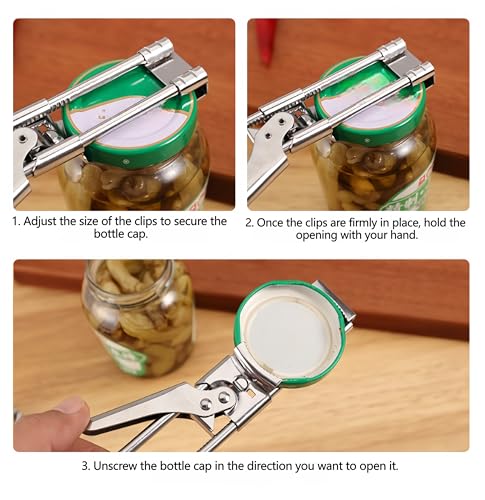 1. Adjust the size of the clips to secure the bottle cap.

2. Once the clips are firmly in place, hold the opening with your hand.

3. Unscrew the bottle cap in the direction you want to open it.