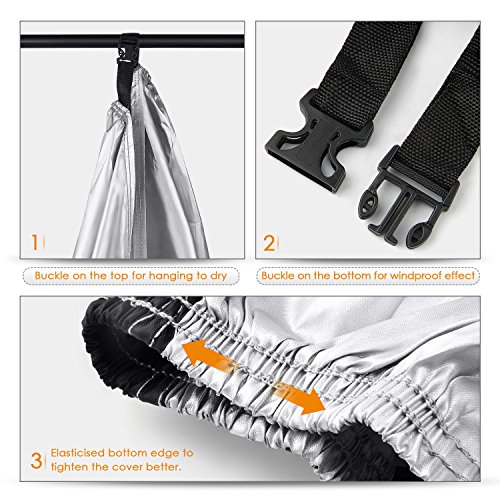 1

Buckle on the top for hanging to dry

2

Buckle on the bottom for windproof effect

3 Elasticised bottom edge to tighten the cover better.