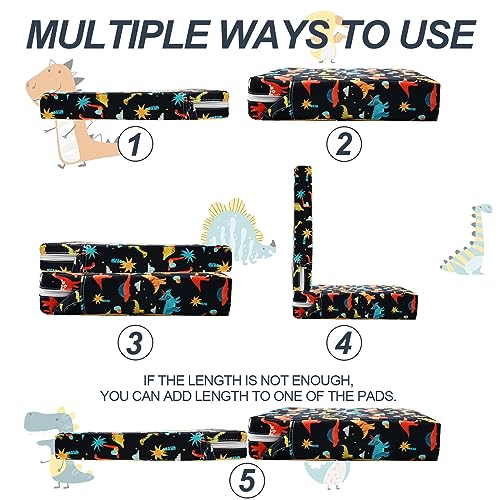 MULTIPLE WAYS TO USE

1

2

3

4

IF THE LENGTH IS NOT ENOUGH, YOU CAN ADD LENGTH TO ONE OF THE PADS.

5