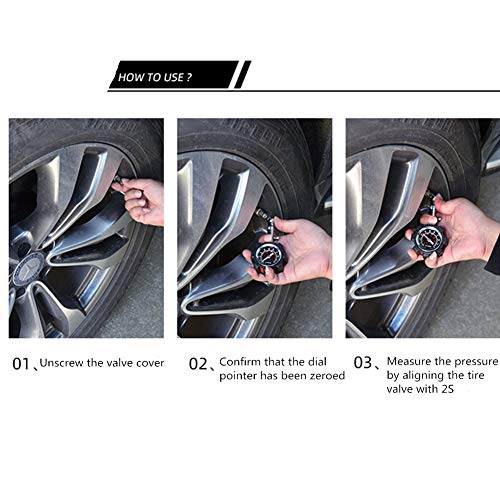 HOW TO USE ?

01、Unscrew the valve cover

02、Confirm that the dial pointer has been zeroed

03、Measure the pressure by aligning the tire valve with 2S