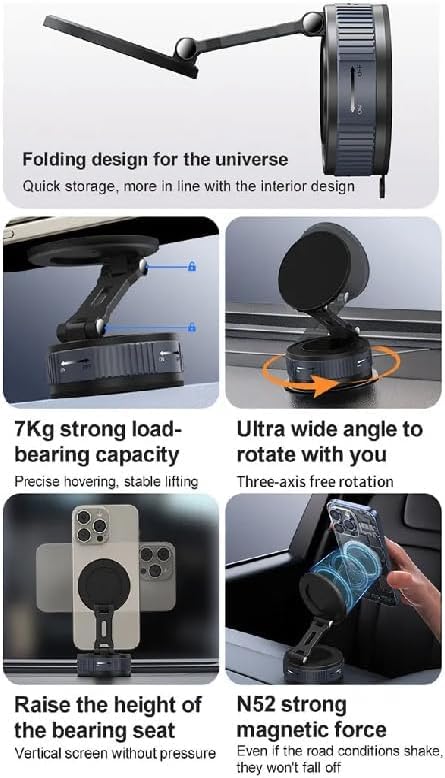 Folding design for the universe
Quick storage, more in line with the interior design

7Kg strong load-bearing capacity
Precise hovering, stable lifting

Ultra wide angle to rotate with you
Three-axis free rotation

Raise the height of the bearing seat
Vertical screen without pressure

N52 strong magnetic force
Even if the road conditions shake, they won't fall off