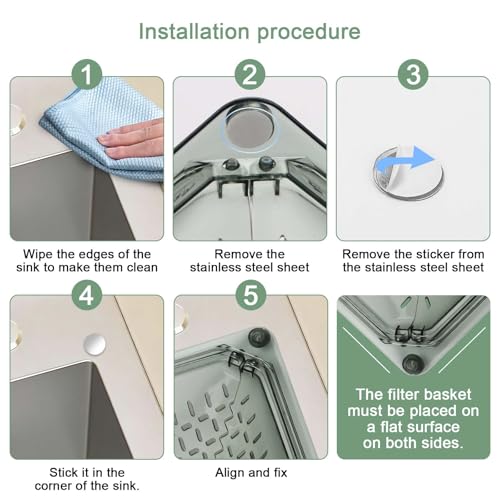 Installation procedure

1

Wipe the edges of the sink to make them clean

2

Remove the stainless steel sheet

3

Remove the sticker from the stainless steel sheet

4

Stick it in the corner of the sink.

5

Align and fix

The filter basket must be placed on a flat surface on both sides.