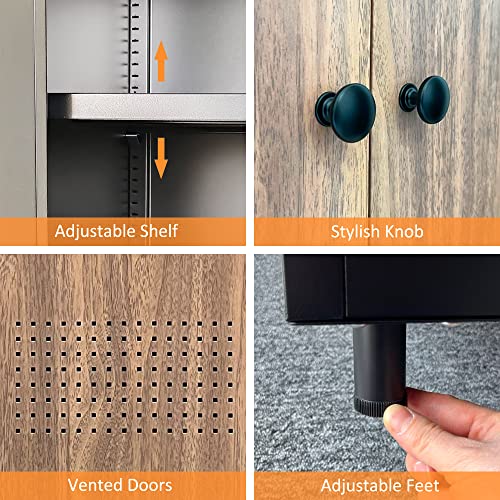 Adjustable Shelf

Stylish Knob

Vented Doors

Adjustable Feet