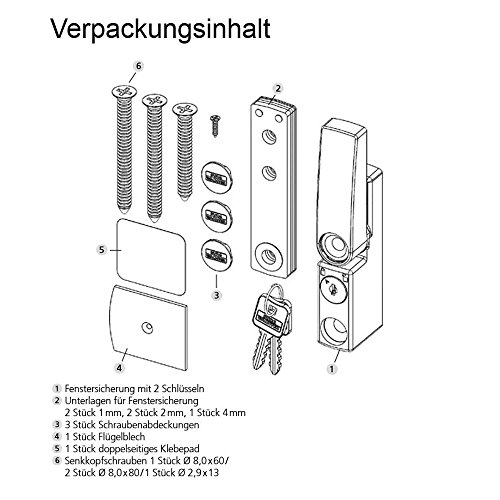 Verpackungsinhalt

6

2

5

3

4

1

1 Fenstersicherung mit 2 Schlüsseln
2 Unterlagen für Fenstersicherung
2 Stück 1 mm, 2 Stück 2 mm, 1 Stück 4 mm
3 3 Stück Schraubenabdeckungen
4 1 Stück Flügelblech
5 1 Stück doppelseitiges Klebepad
6 Senkkopfschrauben 1 Stück Ø 8,0x60/
2 Stück Ø 8,0x80/1 Stück Ø 2,9x13