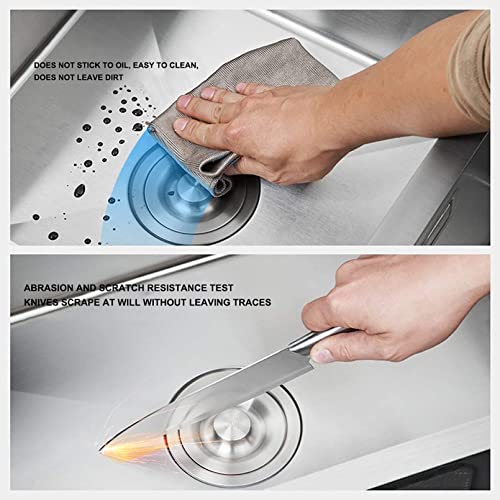 DOES NOT STICK TO OIL, EASY TO CLEAN, DOES NOT LEAVE DIRT

ABRASION AND SCRATCH RESISTANCE TEST
KNIVES SCRAPE AT WILL WITHOUT LEAVING TRACES