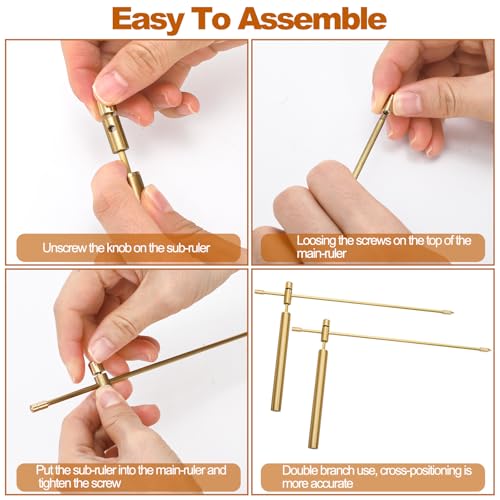 Easy To Assemble

Unscrew the knob on the sub-ruler

Loosing the screws on the top of the main-ruler

Put the sub-ruler into the main-ruler and tighten the screw

Double branch use, cross-positioning is more accurate