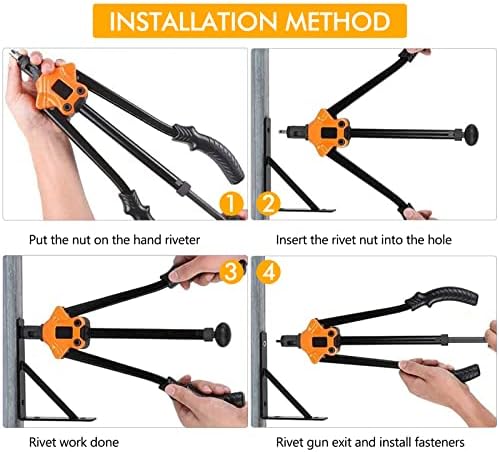 INSTALLATION METHOD

1

Put the nut on the hand riveter

2

Insert the rivet nut into the hole

3

Rivet work done

4

Rivet gun exit and install fasteners