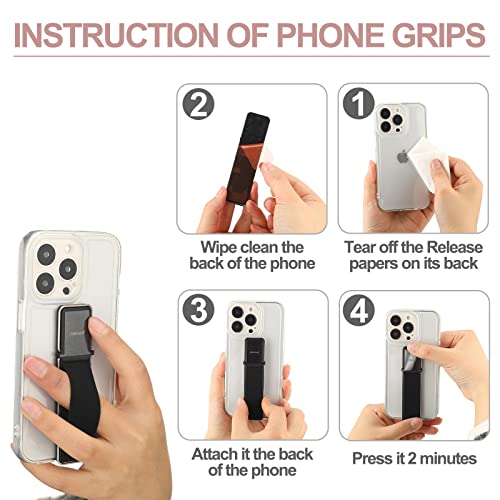 INSTRUCTION OF PHONE GRIPS

2

Wipe clean the back of the phone

1

Tear off the Release papers on its back

3

Attach it the back of the phone

4

Press it 2 minutes