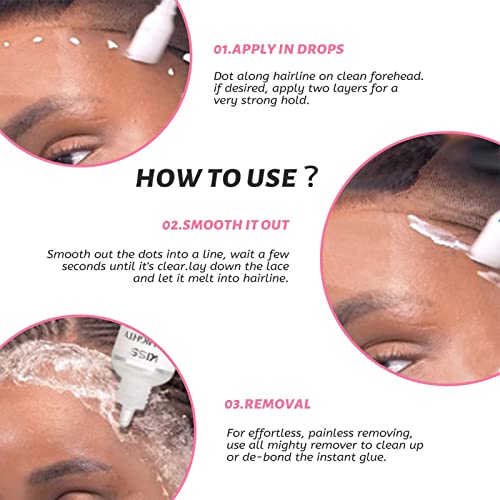 01.APPLY IN DROPS

Dot along hairline on clean forehead. if desired, apply two layers for a very strong hold.

HOW TO USE ?

02.SMOOTH IT OUT

Smooth out the dots into a line, wait a few seconds until it's clear.lay down the lace and let it melt into hairline.

KISS

03.REMOVAL

For effortless, painless removing, use all mighty remover to clean up or de-bond the instant glue.