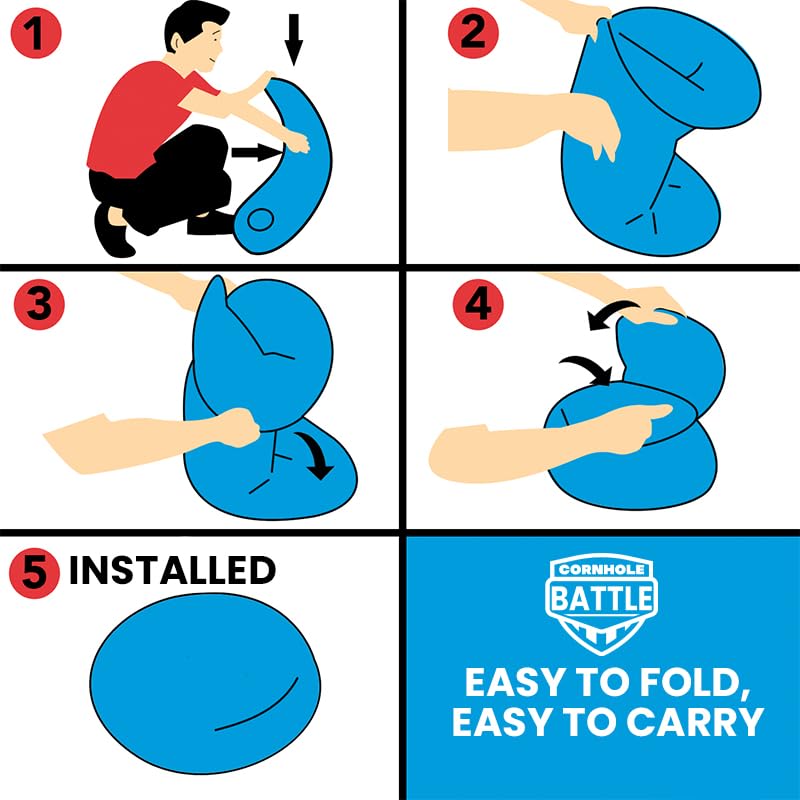 1

2

3

4

5 INSTALLED

CORNHOLE BATTLE

EASY TO FOLD, EASY TO CARRY