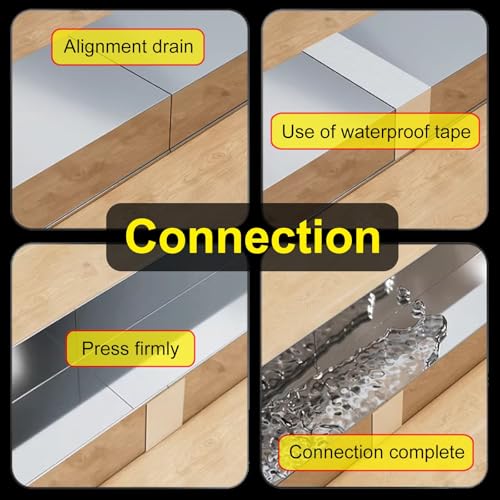 Alignment drain

Use of waterproof tape

Connection

Press firmly

Connection complete