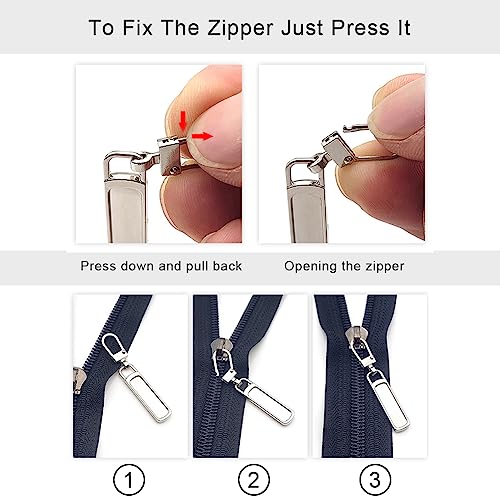 To Fix The Zipper Just Press It

Press down and pull back

Opening the zipper

1

2

3